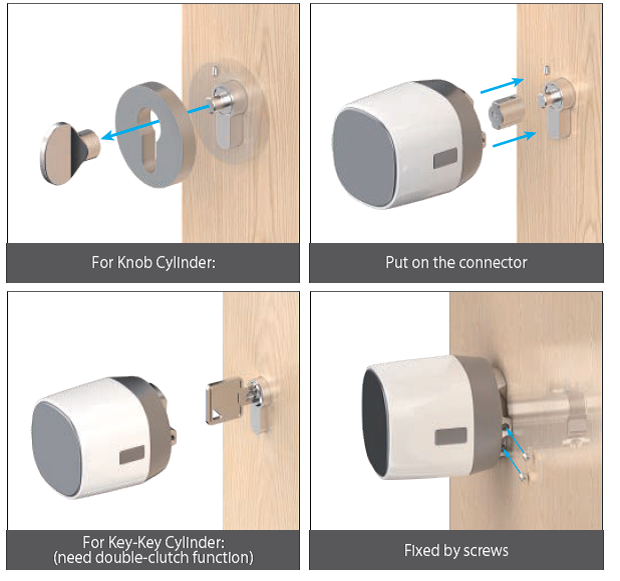 For Knob Cylinder:

Put on the connector

For Key-Key Cylinder:
(need double-clutch function)

Fixed by screws